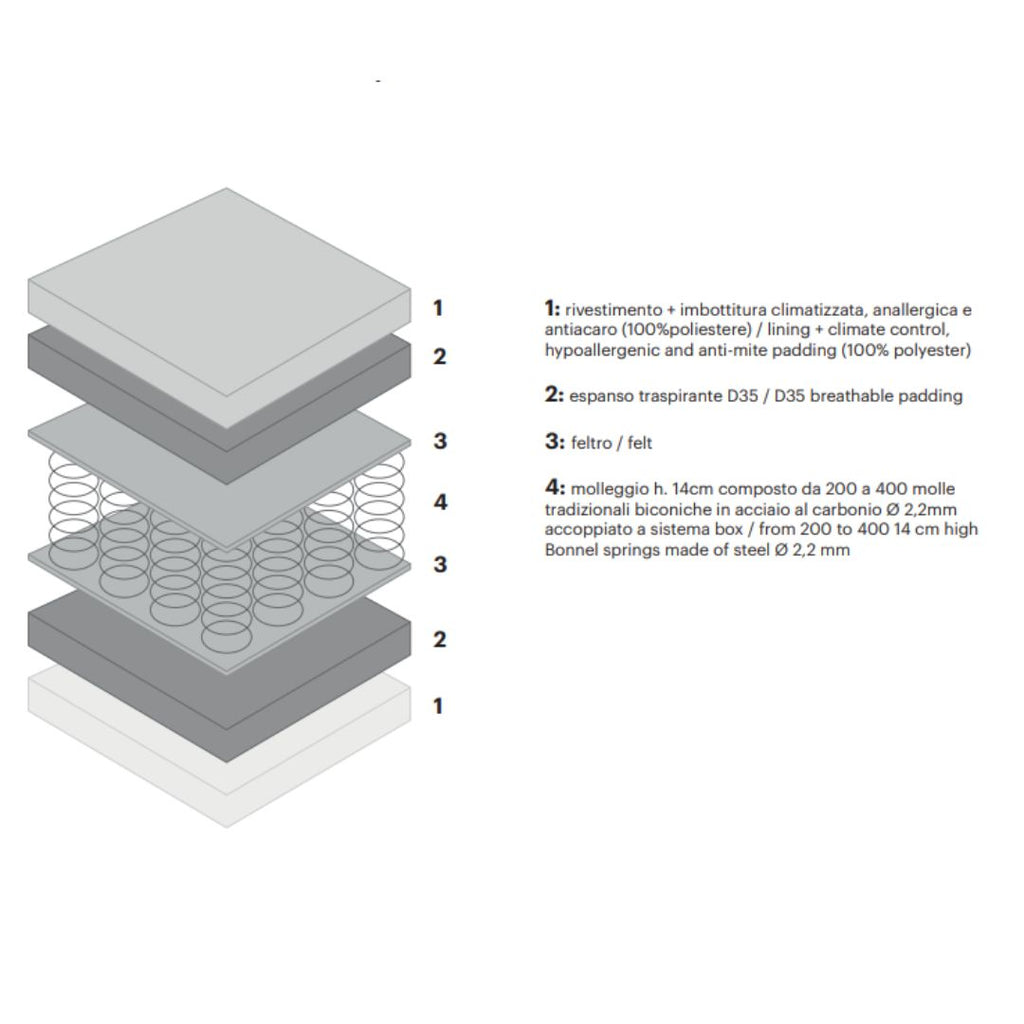 1
2
3
4
3
2
1

1: rivestimento + imbottitura climatizzata, anallergica e antiacaro (100%poliestere) / lining + climate control, hypoallergenic and anti-mite padding (100% polyester)

2: espanso traspirante D35 / D35 breathable padding

3: feltro / felt

4: molleggio h. 14cm composto da 200 a 400 molle tradizionali biconiche in acciaio al carbonio Ø 2,2mm accoppiato a sistema box / from 200 to 400 14 cm high Bonnel springs made of steel Ø 2,2 mm