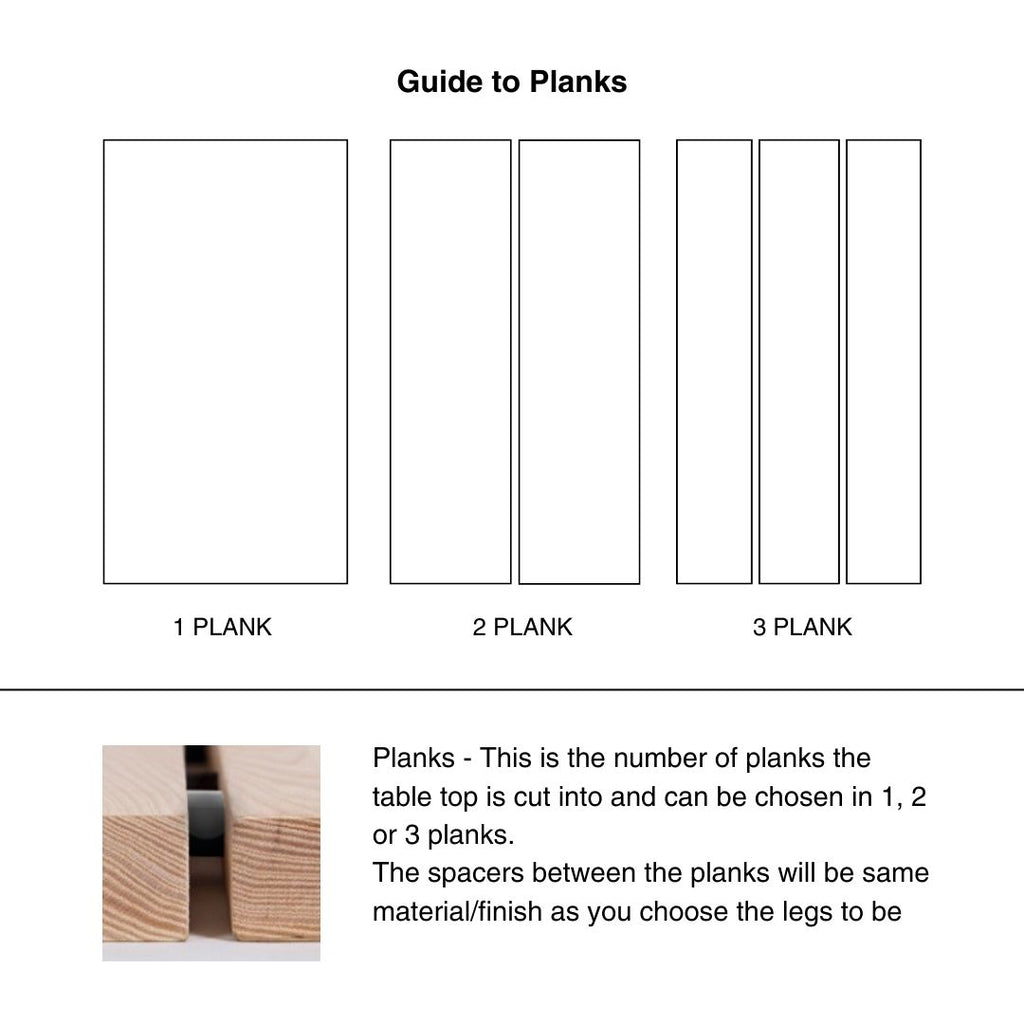 Guide to Planks

1 PLANK

2 PLANK

3 PLANK

Planks - This is the number of planks the table top is cut into and can be chosen in 1, 2 or 3 planks.
The spacers between the planks will be same material/finish as you choose the legs to be