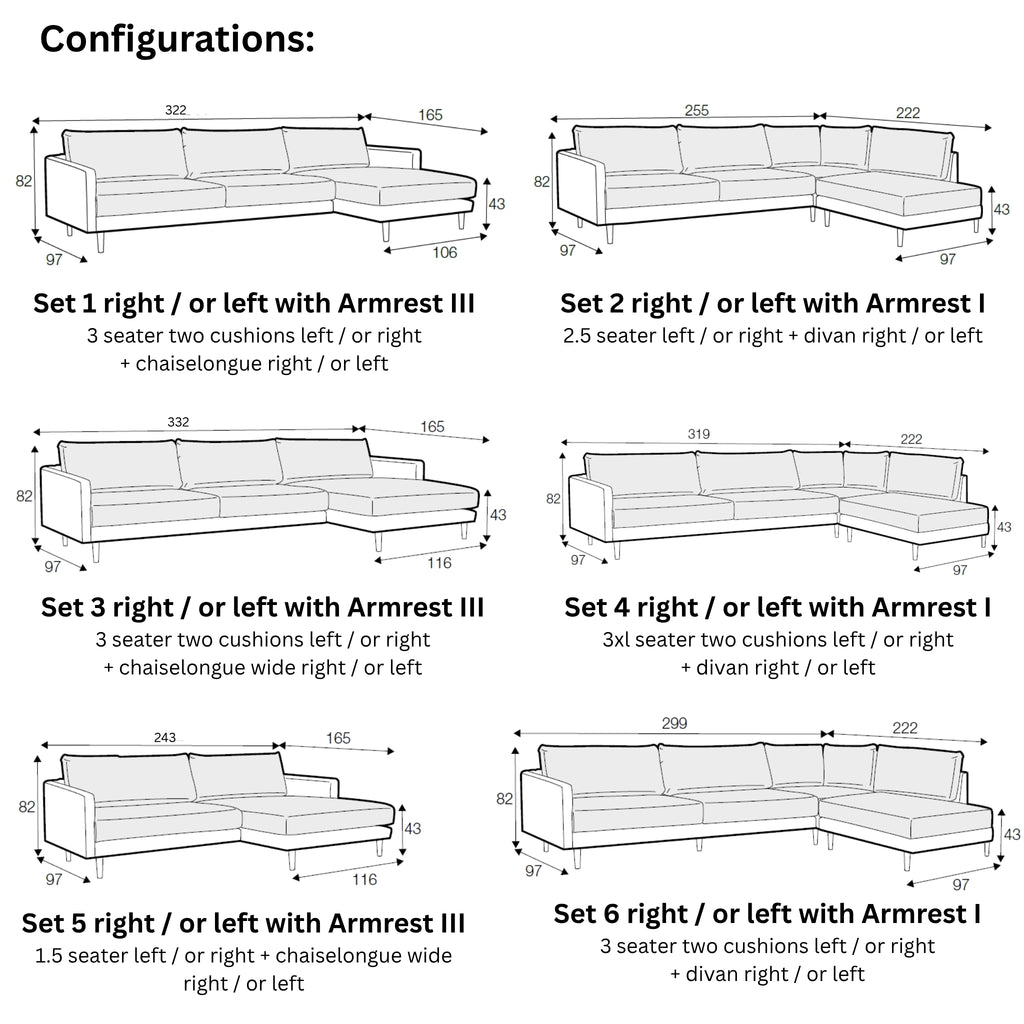 Configurations:

322
165
82
43
97
106

Set 1 right / or left with Armrest III
3 seater two cushions left / or right + chaiselongue right / or left

255
222
82
43
97
97

Set 2 right / or left with Armrest I
2.5 seater left / or right + divan right / or left

332
165
82
43
97
116

Set 3 right / or left with Armrest III
3 seater two cushions left / or right + chaiselongue wide right / or left

319
222
82
43
97
97

Set 4 right / or left with Armrest I
3xl seater two cushions left / or right + divan right / or left

243
165
82
43
97
116

Set 5 right / or left with Armrest III
1.5 seater left / or right + chaiselongue wide right / or left

299
222
82
43
97
97

Set 6 right / or left with Armrest I
3 seater two cushions left / or right + divan right / or left