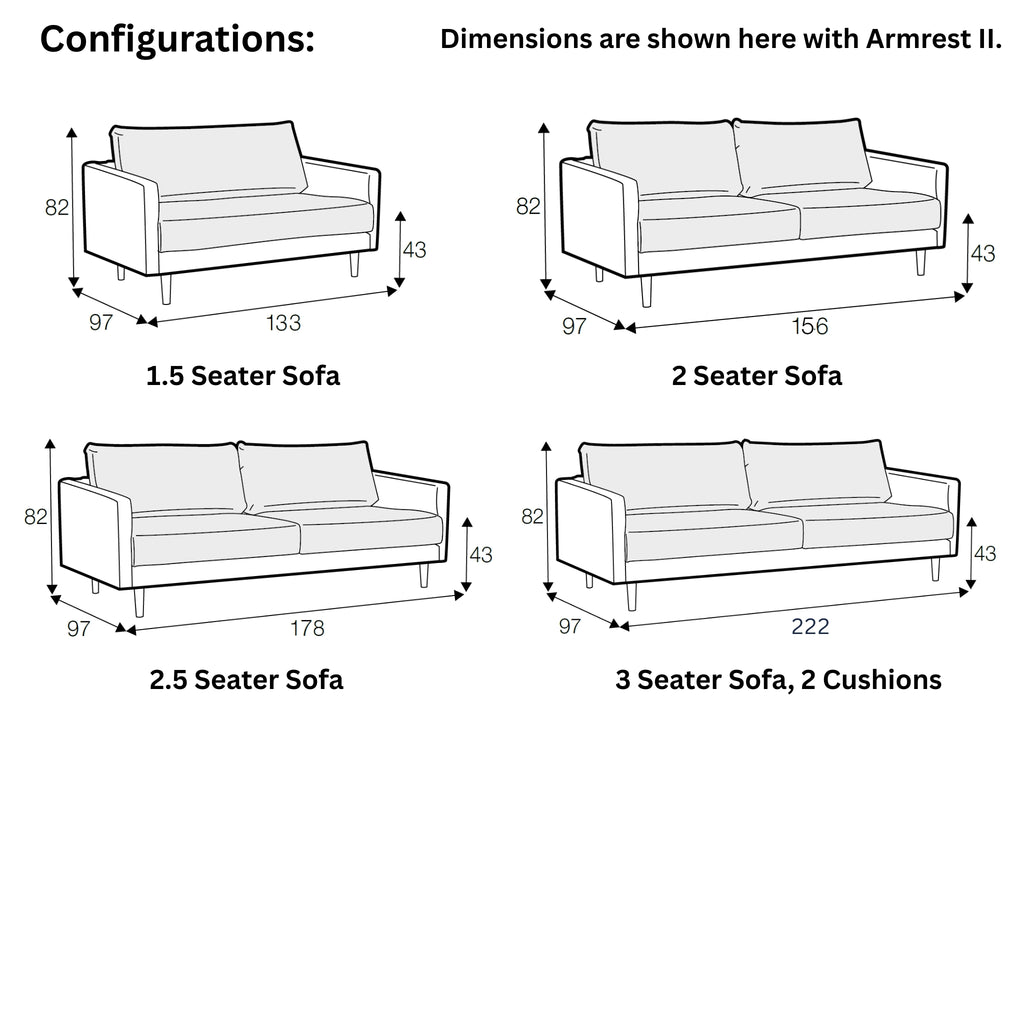 Configurations:

Dimensions are shown here with Armrest II.

82
43
97
133

1.5 Seater Sofa

82
43
97
156

2 Seater Sofa

82
43
97
178

2.5 Seater Sofa

82
43
97
222

3 Seater Sofa, 2 Cushions