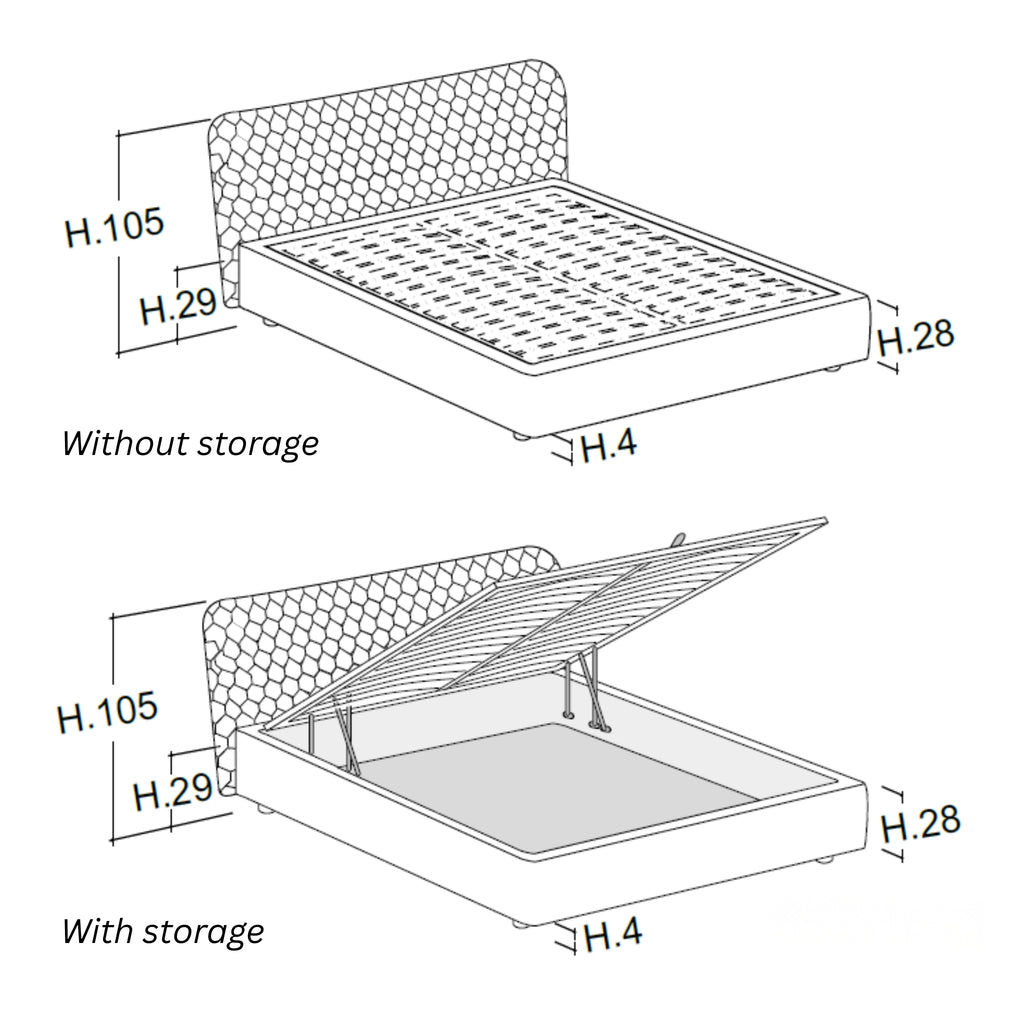 H.105
H.29
H.28
H.4
Without storage

H.105
H.29
H.28
H.4
With storage