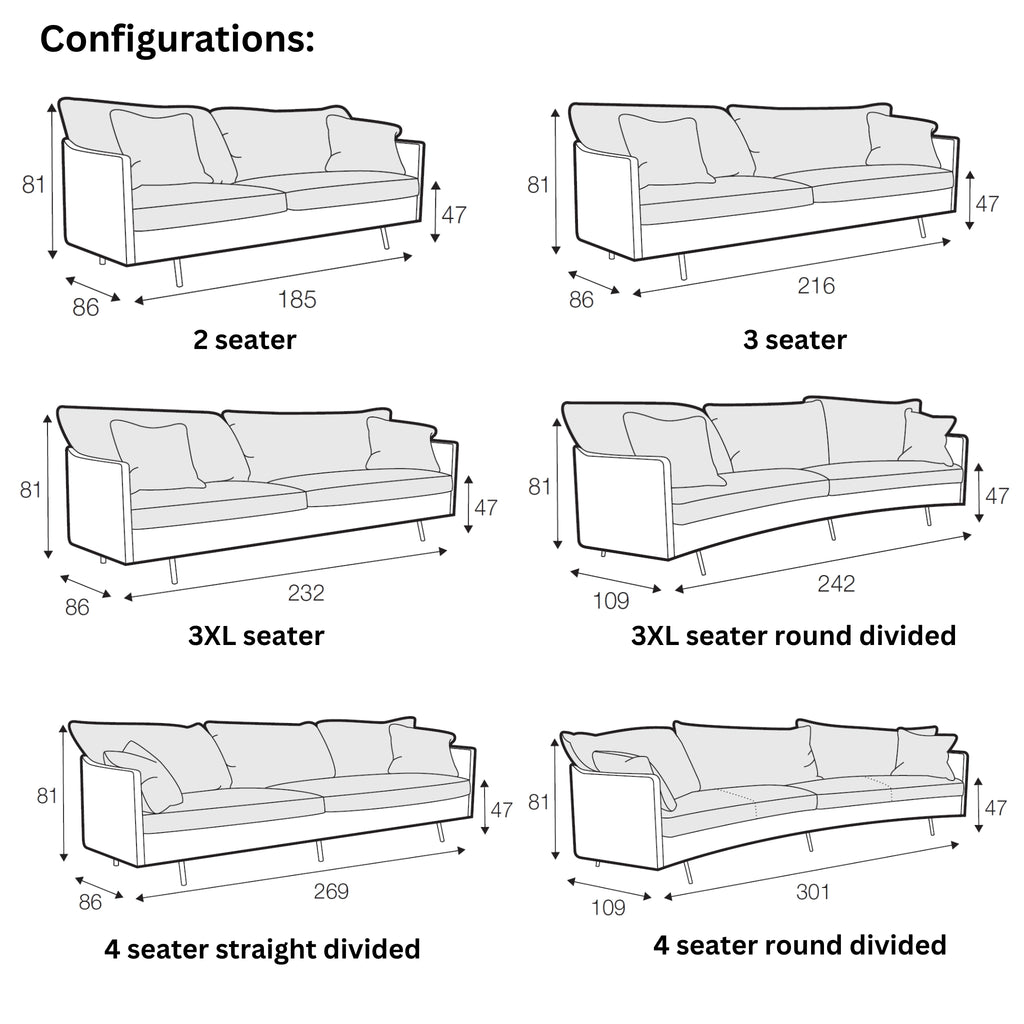 Configurations:

81
47
86
185
2 seater

81
47
86
216
3 seater

81
47
86
232
3XL seater

81
47
109
242
3XL seater round divided

81
47
86
269
4 seater straight divided

81
47
109
301
4 seater round divided