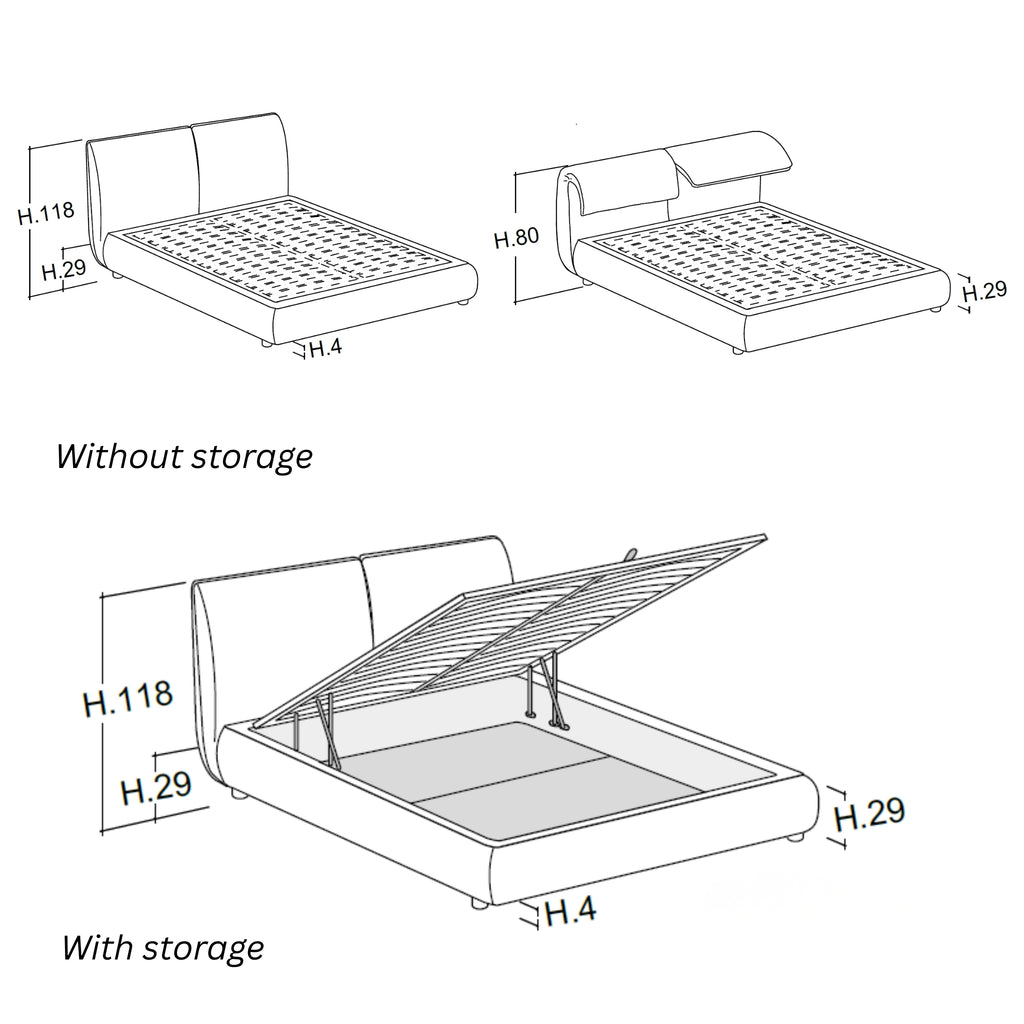 H.118
H.29
H.4
H.80
H.29

Without storage

H.118
H.29
H.29
H.4

With storage