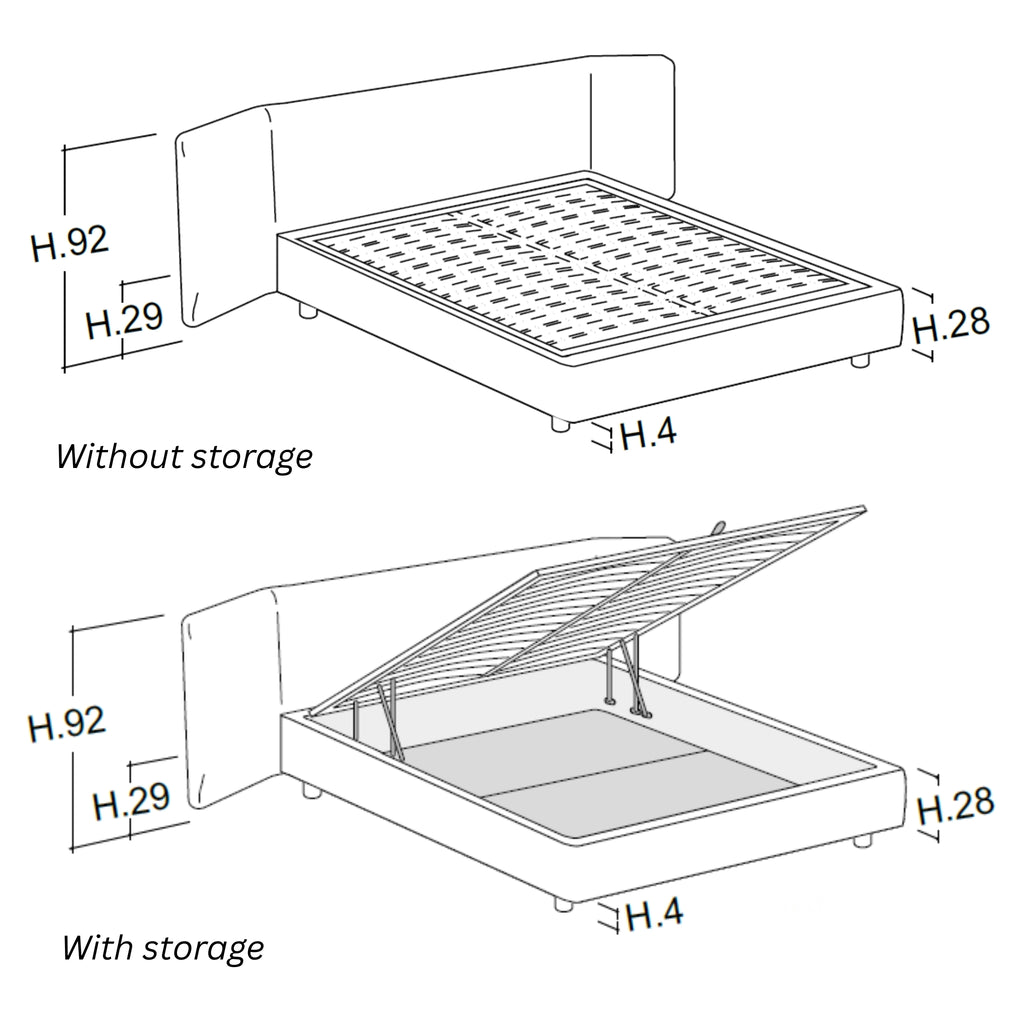 H.92

H.29

H.28

H.4

Without storage

H.92

H.29

H.28

H.4

With storage