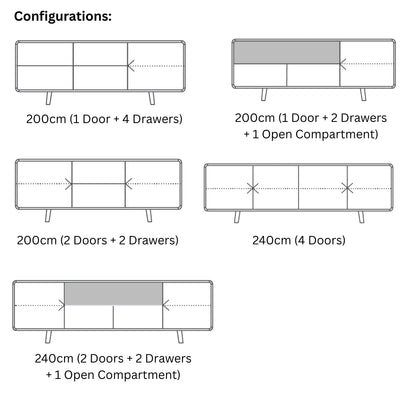 Configurations:

200cm (1 Door + 4 Drawers)

200cm (1 Door + 2 Drawers + 1 Open Compartment)

200cm (2 Doors + 2 Drawers)

240cm (4 Doors)

240cm (2 Doors + 2 Drawers + 1 Open Compartment)