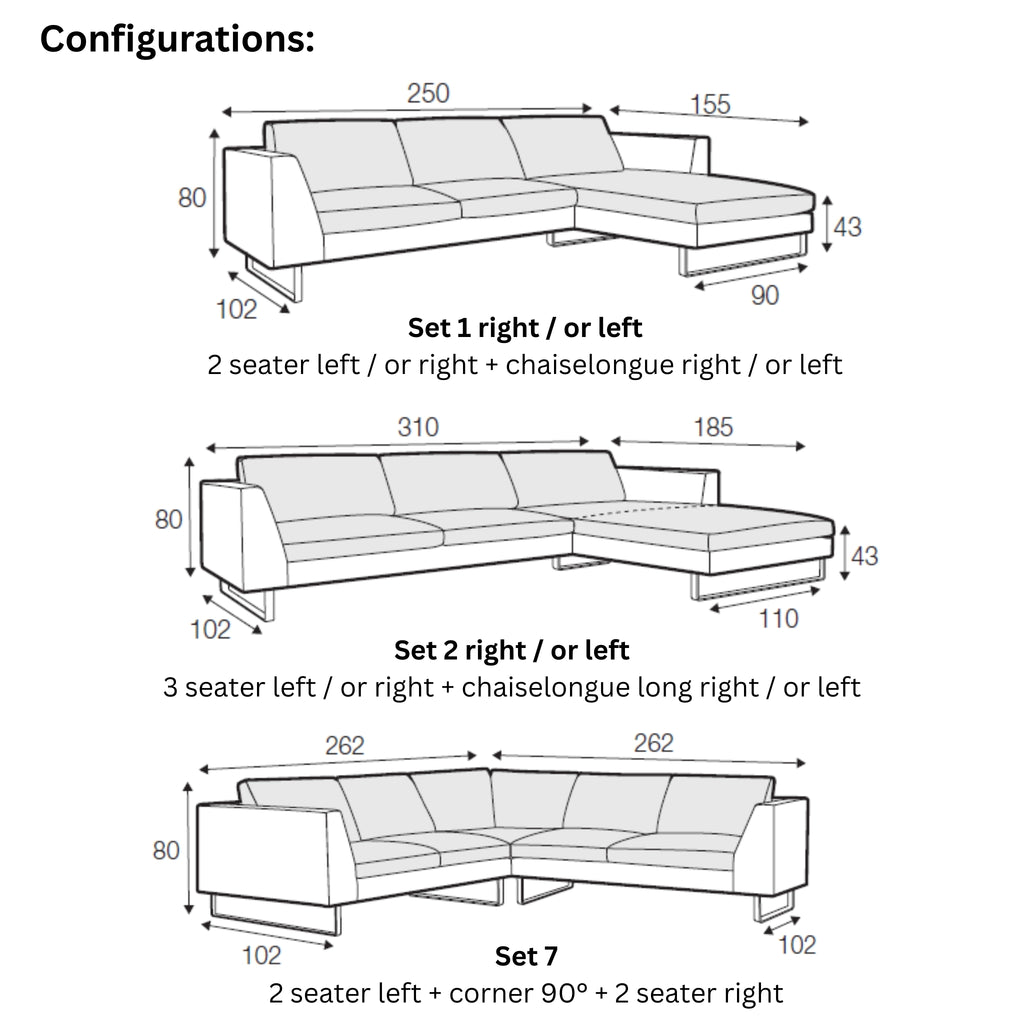 Configurations:

250
155
80
43
102
90

Set 1 right / or left
2 seater left / or right + chaiselongue right / or left

310
185
80
43
102
110

Set 2 right / or left
3 seater left / or right + chaiselongue long right / or left

262
262
80
102
102

Set 7
2 seater left + corner 90° + 2 seater right