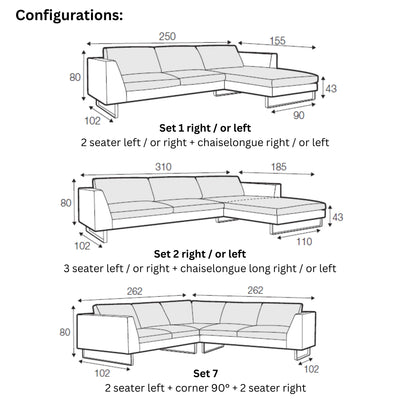 Configurations:

250
155
80
43
102
90

Set 1 right / or left
2 seater left / or right + chaiselongue right / or left

310
185
80
43
102
110

Set 2 right / or left
3 seater left / or right + chaiselongue long right / or left

262
262
80
102
102

Set 7
2 seater left + corner 90º + 2 seater right